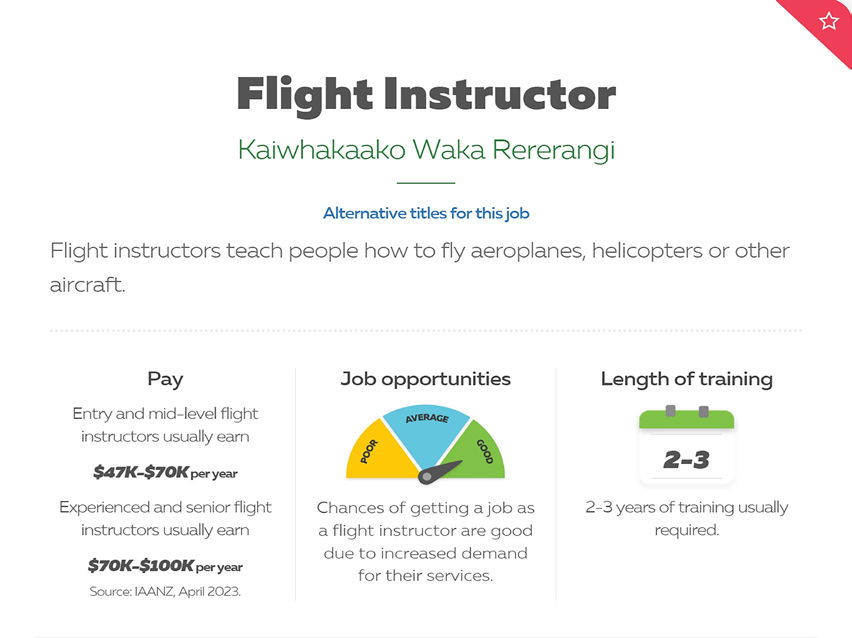 Flight Instructor

Kaiwhakaako Waka Rererangi

Alternative titles for this job

Flight instructors teach people how to fly aeroplanes, helicopters or other aircraft.

Pay

Entry and mid-level flight instructors usually earn

$47K-$70K per year

Experienced and senior flight instructors usually earn

$70K-$100K per year

Source: IAANZ, April 2023.

Job opportunities

POOR
AVERAGE
GOOD

Chances of getting a job as a flight instructor are good due to increased demand for their services.

Length of training

2-3

2-3 years of training usually required.